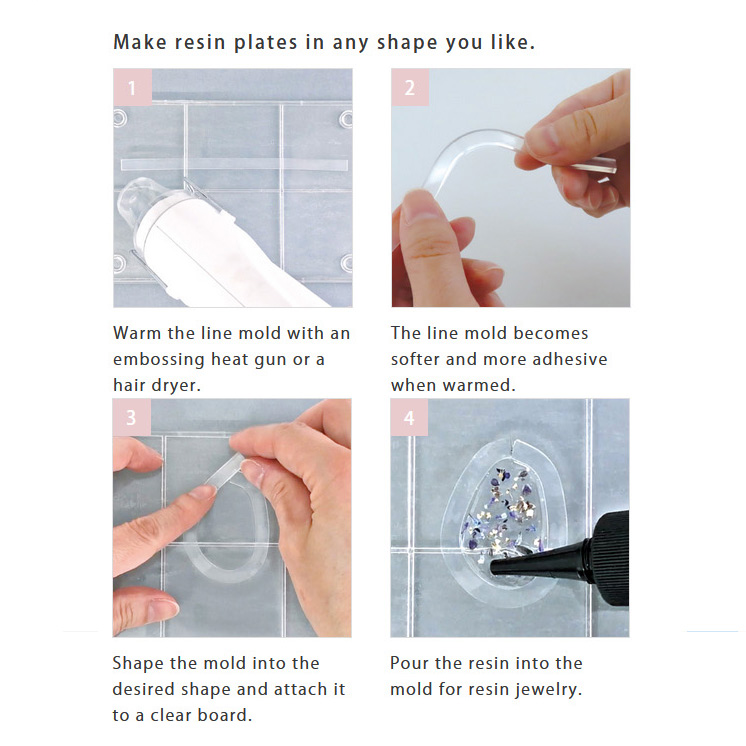 Make resin plates in any shape you like.

1

Warm the line mold with an embossing heat gun or a hair dryer.

2

The line mold becomes softer and more adhesive when warmed.

3

Shape the mold into the desired shape and attach it to a clear board.

4

Pour the resin into the mold for resin jewelry.